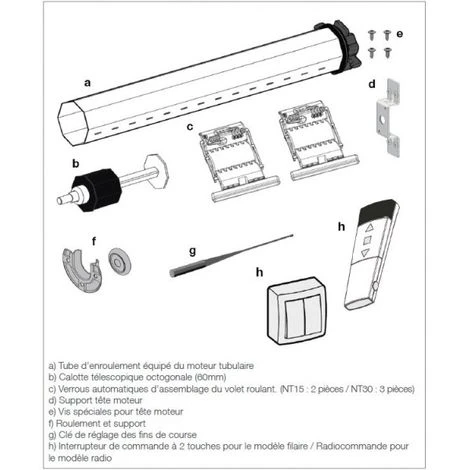 a

e

d

c

b

h

f

g

h

a) Tube d'enroulement équipé du moteur tubulaire
b) Calotte télescopique octogonale (60mm)
c) Verrous automatiques d'assemblage du volet roulant. (NT15 : 2 pièces / NT30 : 3 pièces)
d) Support tête moteur
e) Vis spéciales pour tête moteur
f) Roulement et support
g) Clé de réglage des fins de course
h) Interrupteur de commande à 2 touches pour le modèle filaire / Radiocommande pour le modèle radio